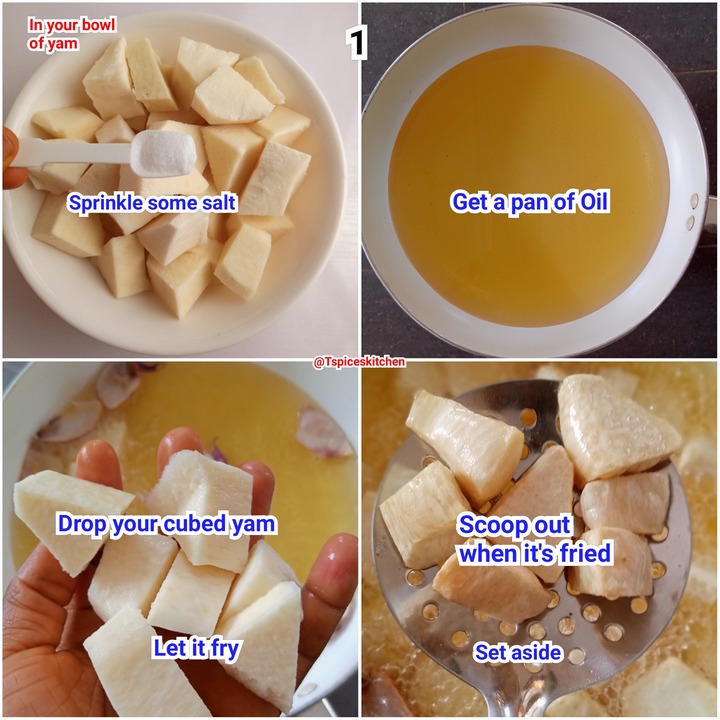 In your bowl of yam

1

Sprinkle some salt

Get a pan of Oil

@Tspiceskitchen

Drop your cubed yam

Let it fry

Scoop out when it's fried

Set aside