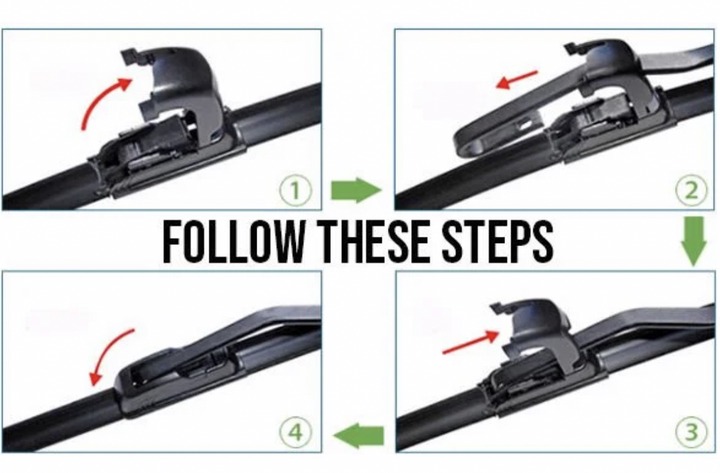 1

2

FOLLOW THESE STEPS

4

3