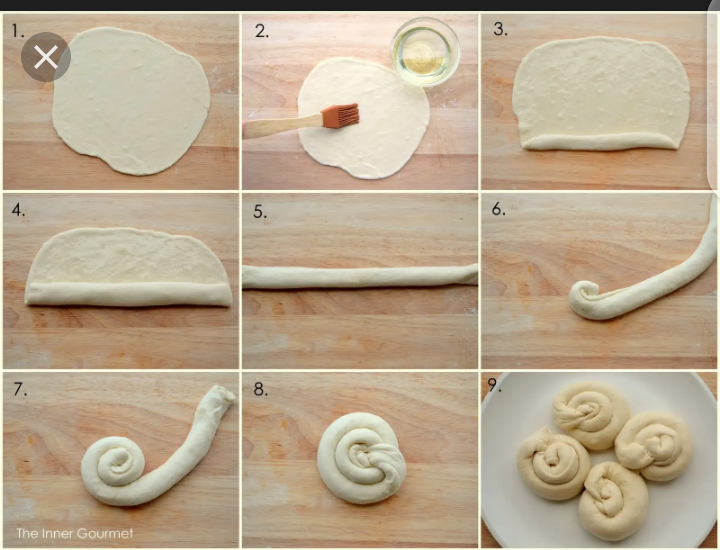 1.

2.

3.

4.

5.

6.

7.

8.

9.

The Inner Gourmet