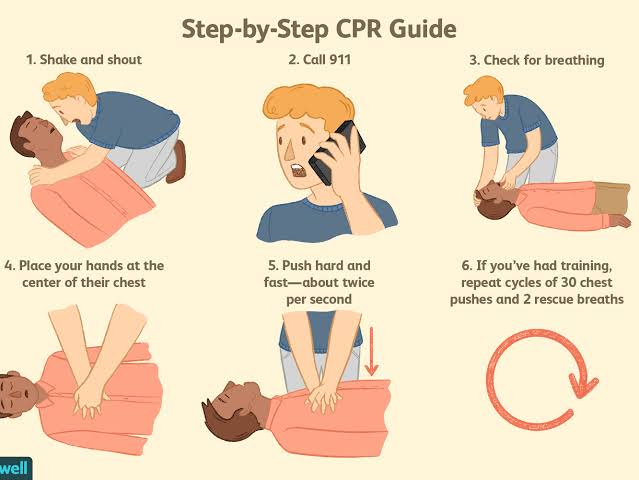 Step-by-Step CPR Guide

1. Shake and shout

2. Call 911

3. Check for breathing

4. Place your hands at the center of their chest

5. Push hard and fast—about twice per second

6. If you've had training, repeat cycles of 30 chest pushes and 2 rescue breaths

well