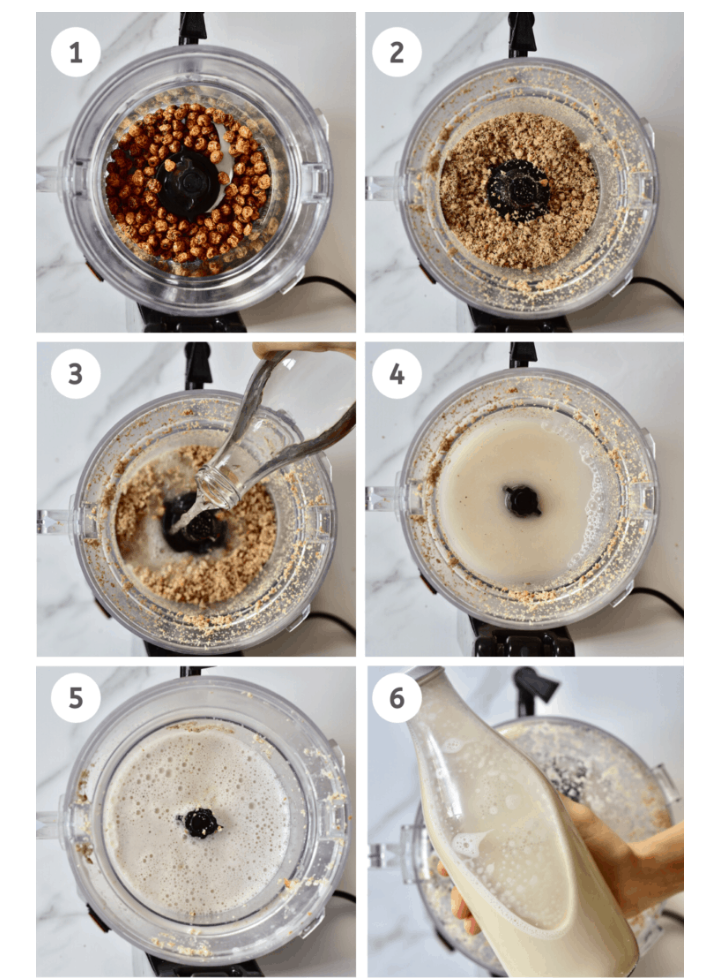 1

2

3

4

5

6