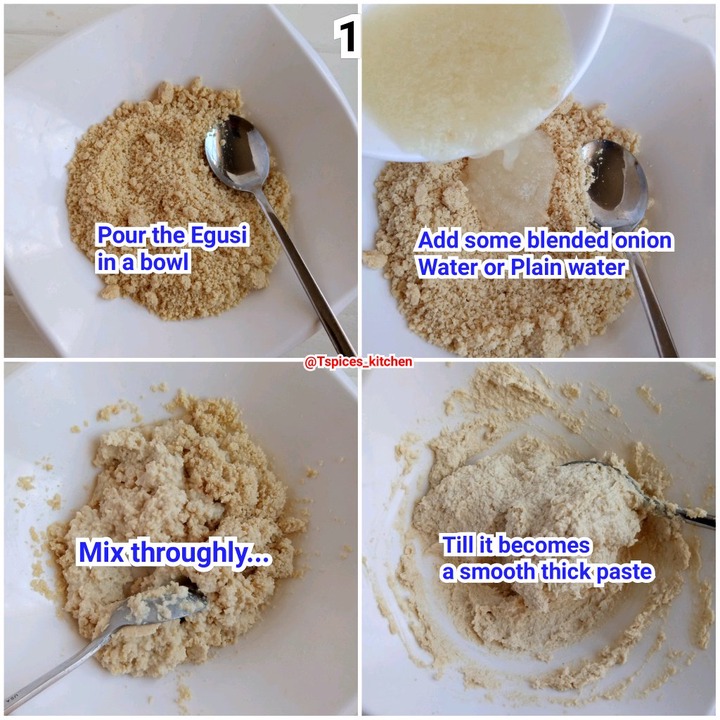 1

Pour the Egusi in a bowl

Add some blended onion Water or Plain water

@Tspices_kitchen

Mix throughly...

Till it becomes a smooth thick paste