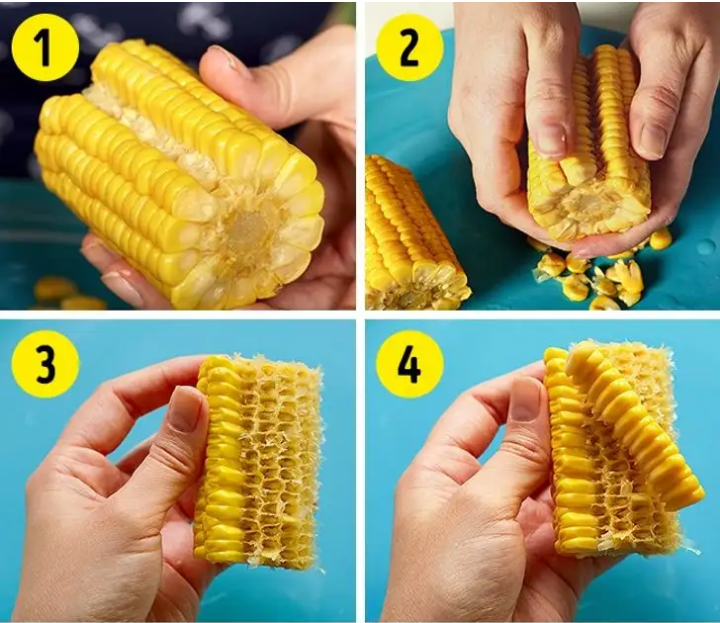 1
2
3
4